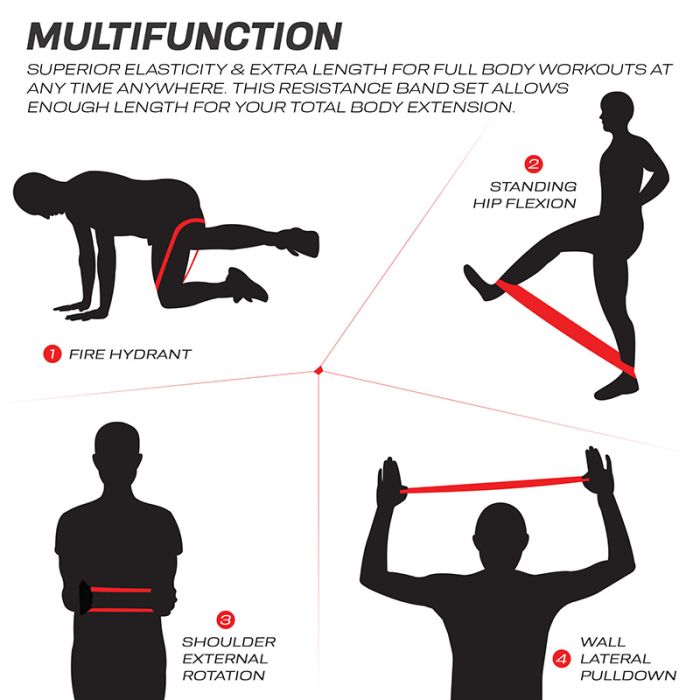 MULTIFUNCTION

SUPERIOR ELASTICITY & EXTRA LENGTH FOR FULL BODY WORKOUTS AT ANY TIME ANYWHERE. THIS RESISTANCE BAND SET ALLOWS ENOUGH LENGTH FOR YOUR TOTAL BODY EXTENSION.

2 STANDING HIP FLEXION

1 FIRE HYDRANT

3 SHOULDER EXTERNAL ROTATION

4 WALL LATERAL PULLDOWN