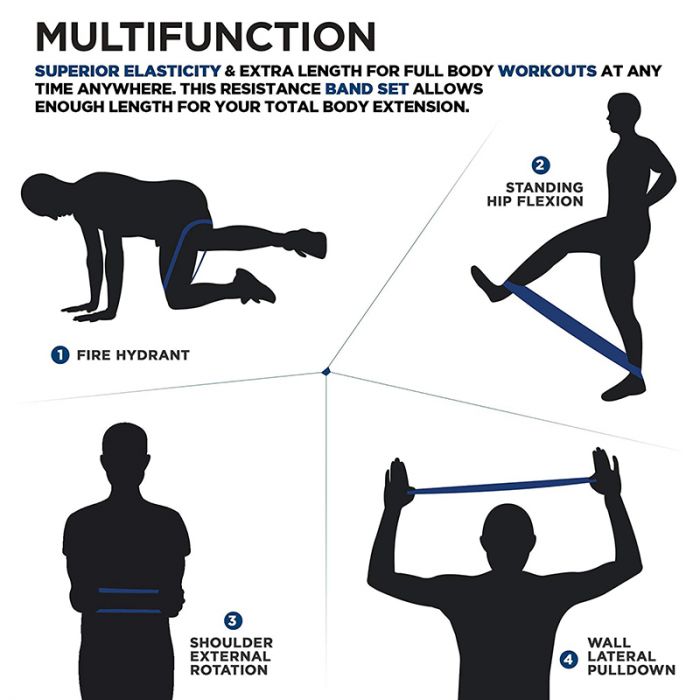 MULTIFUNCTION

SUPERIOR ELASTICITY & EXTRA LENGTH FOR FULL BODY WORKOUTS AT ANY TIME ANYWHERE. THIS RESISTANCE BAND SET ALLOWS ENOUGH LENGTH FOR YOUR TOTAL BODY EXTENSION.

2 STANDING HIP FLEXION

1 FIRE HYDRANT

3 SHOULDER EXTERNAL ROTATION

4 WALL LATERAL PULLDOWN